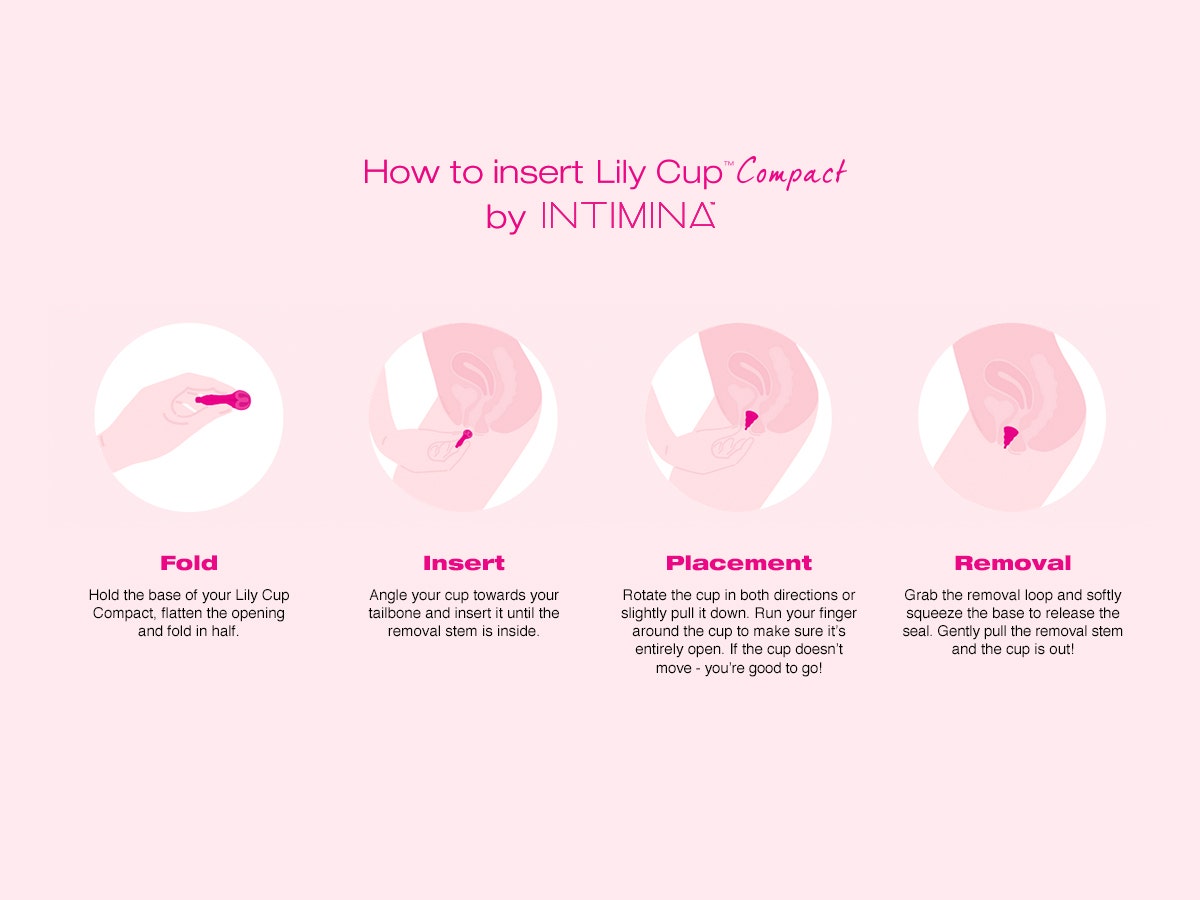 How to insert Lily Cup™ Compact
by INTIMINA

Fold

Hold the base of your Lily Cup Compact, flatten the opening and fold in half.

Insert

Angle your cup towards your tailbone and insert it until the removal stem is inside.

Placement

Rotate the cup in both directions or slightly pull it down. Run your finger around the cup to make sure it's entirely open. If the cup doesn't move - you're good to go!

Removal

Grab the removal loop and softly squeeze the base to release the seal. Gently pull the removal stem and the cup is out!